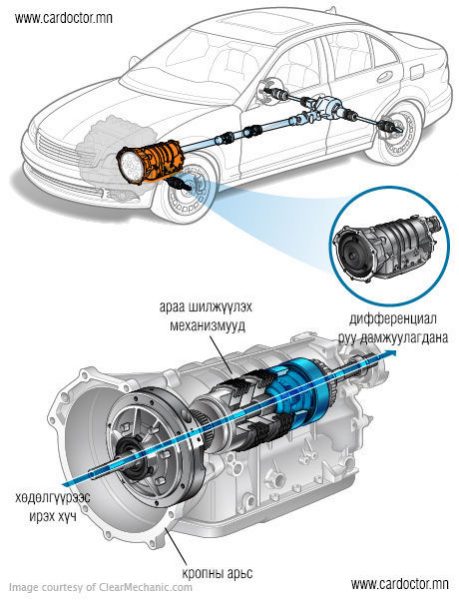 www.cardoctor.mn

араа шилжүүлэх механизмууд

дифференциал руу дамжуулагдана

хөдөлгүүрээс ирэх хүч

кропны арьс

Image courtesy of ClearMechanic.com

www.cardoctor.mn