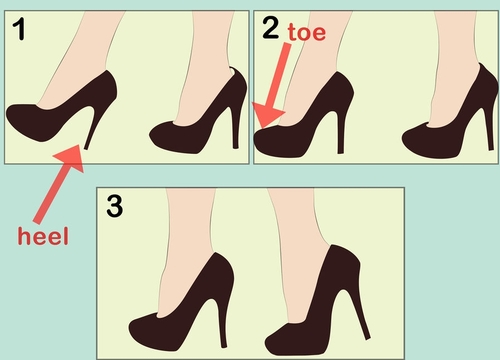 1

heel

2 toe

3