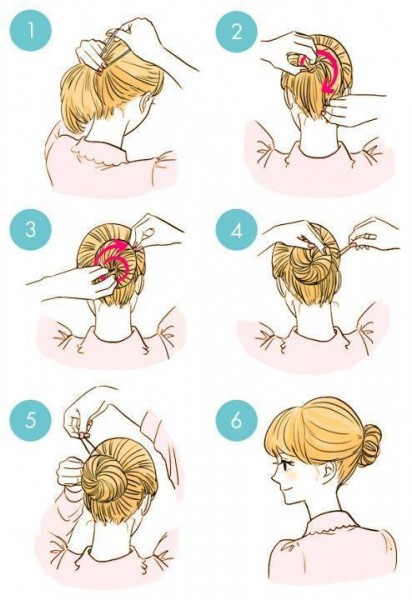 1

2

3

4

5

6