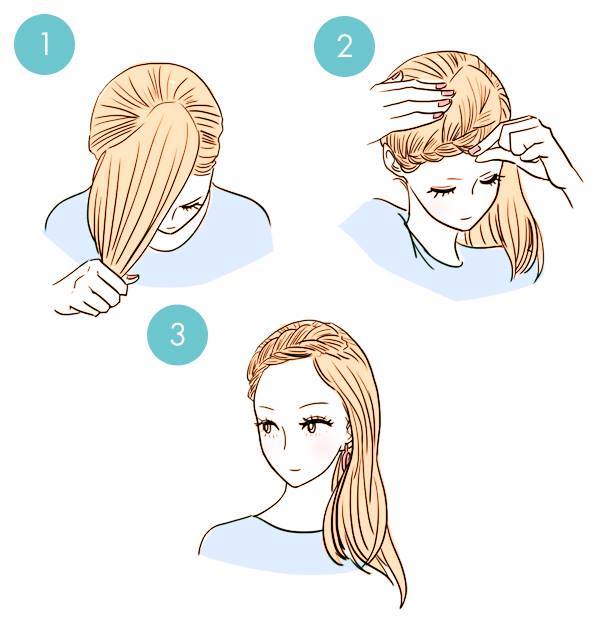 1

2

3