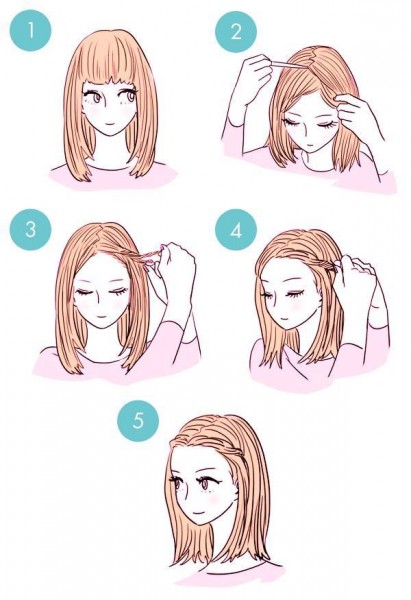 1

2

3

4

5