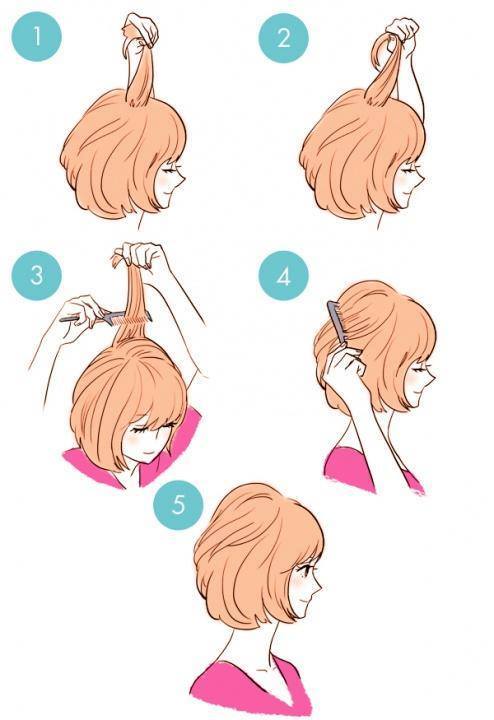 1

2

3

4

5