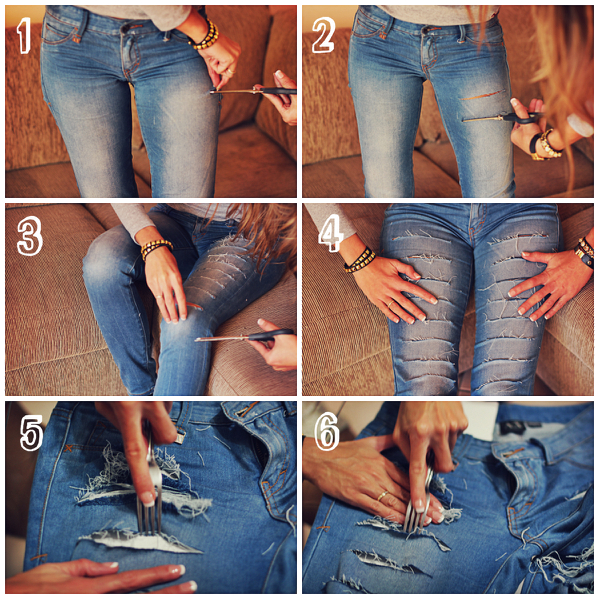 1
2
3
4
5
6