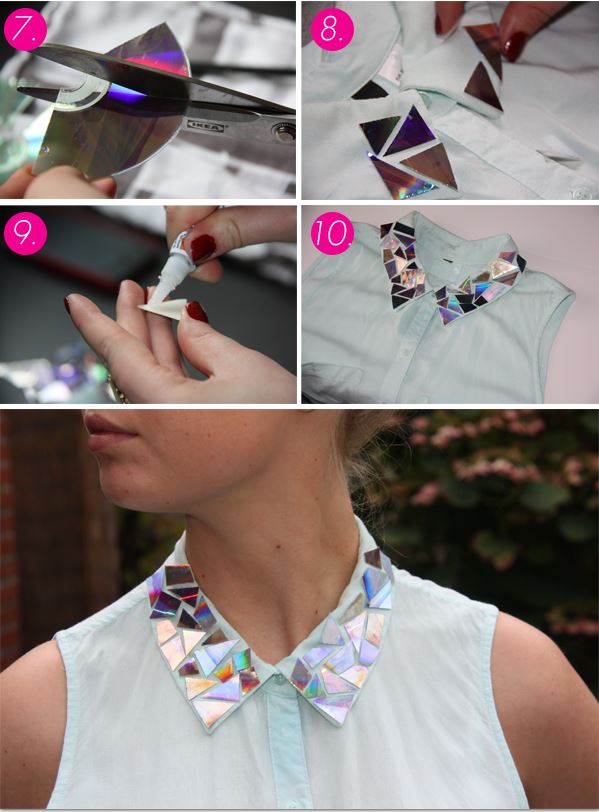 7.

IKEA

8.

9.

10.